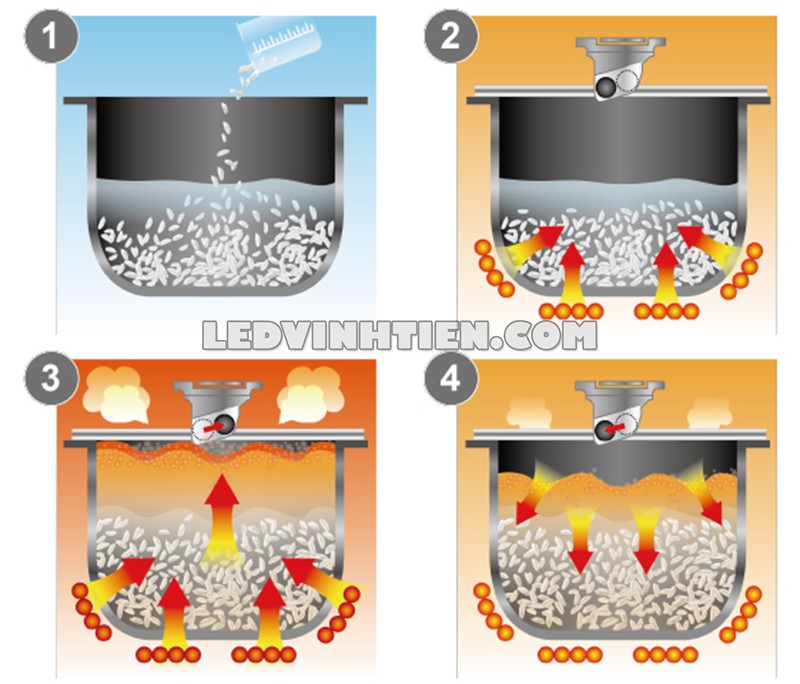 1
2
LEDVINHTIEN.COM
3
4