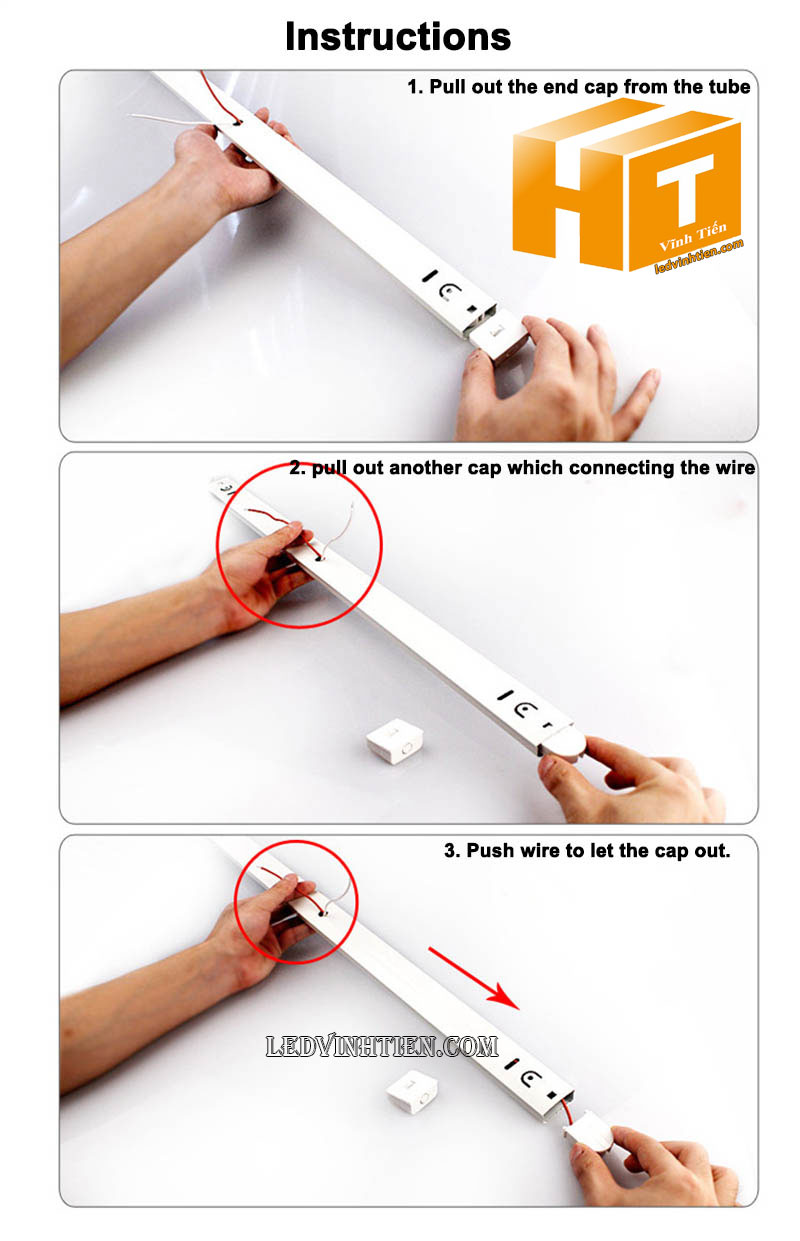 Instructions

1. Pull out the end cap from the tube

HT
Vĩnh Tiến
ledvinhtien.com

2. pull out another cap which connecting the wire

3. Push wire to let the cap out.

LEDVINHTIEN.COM