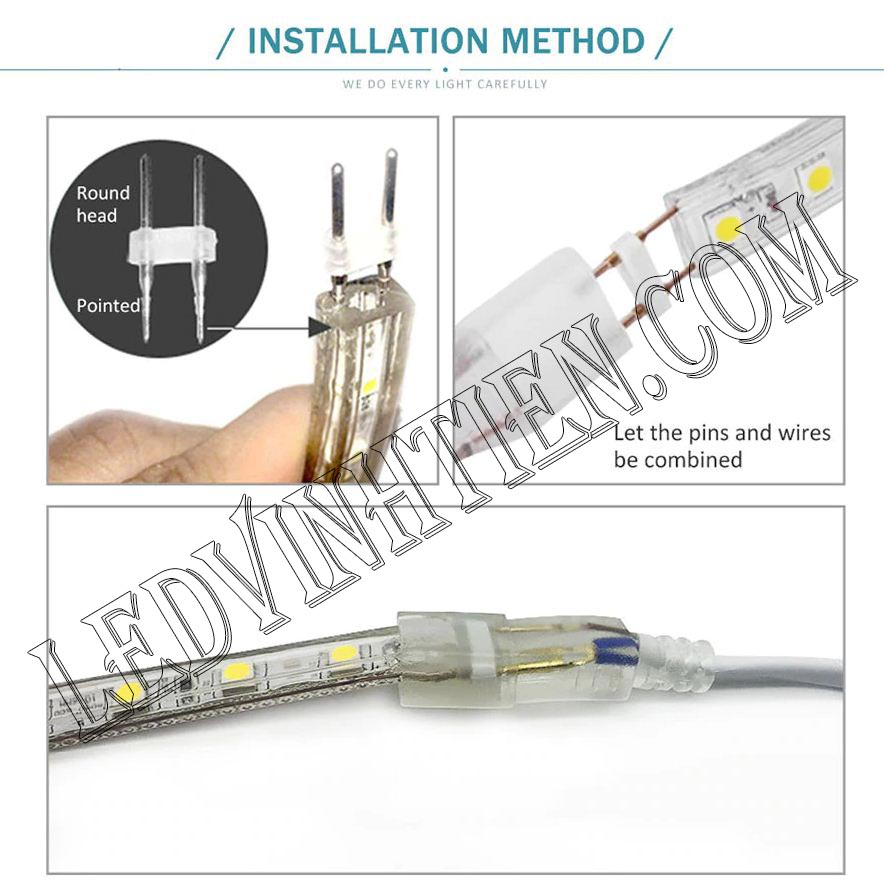 / INSTALLATION METHOD /

WE DO EVERY LIGHT CAREFULLY

Round head

Pointed

Let the pins and wires be combined

LEDVINHTIEN.COM