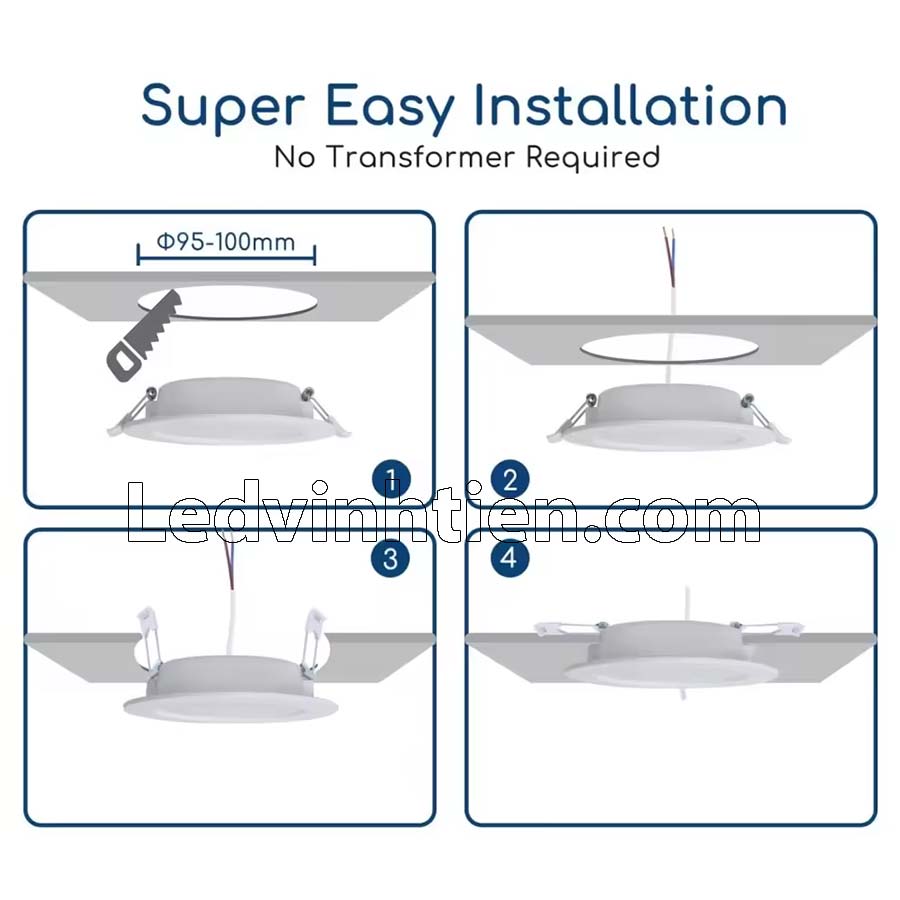 Super Easy Installation
No Transformer Required

Φ95-100mm

1

2

Ledvinhtien.com

3

4