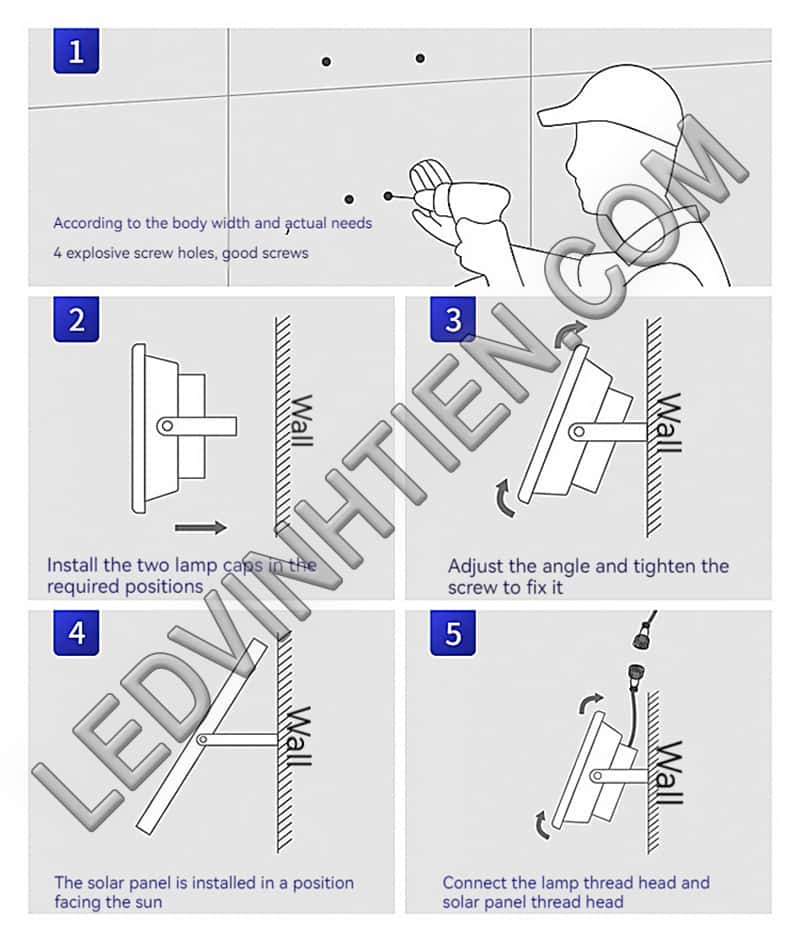 1

According to the body width and actual needs
4 explosive screw holes, good screws

2

Wall

Install the two lamp caps in the required positions

3

Wall

Adjust the angle and tighten the screw to fix it

4

Wall

The solar panel is installed in a position facing the sun

5

Wall

Connect the lamp thread head and solar panel thread head

LEDVINHTIEN.COM